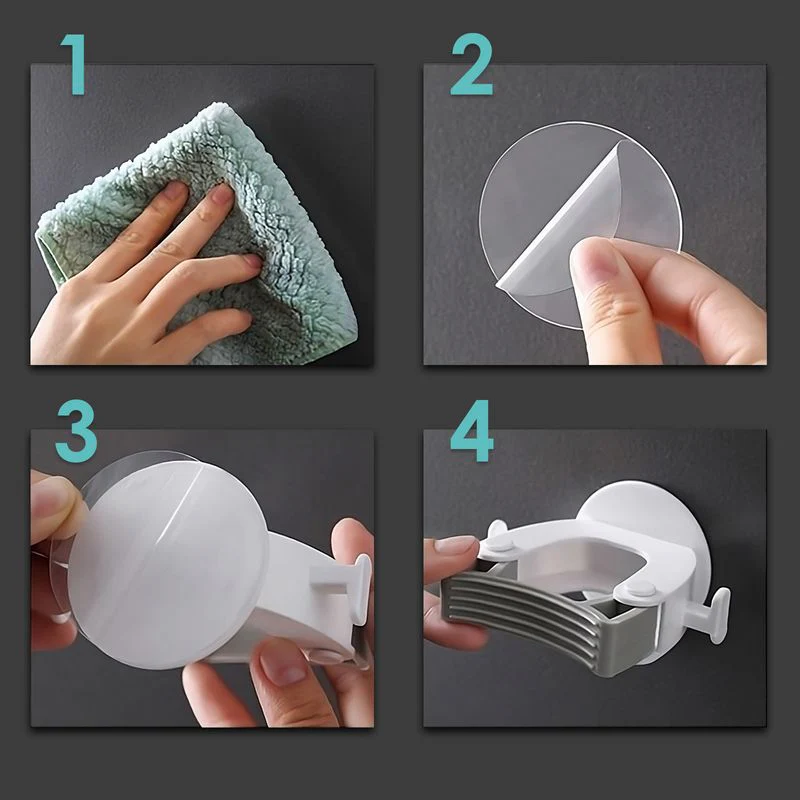 1

2

3

4