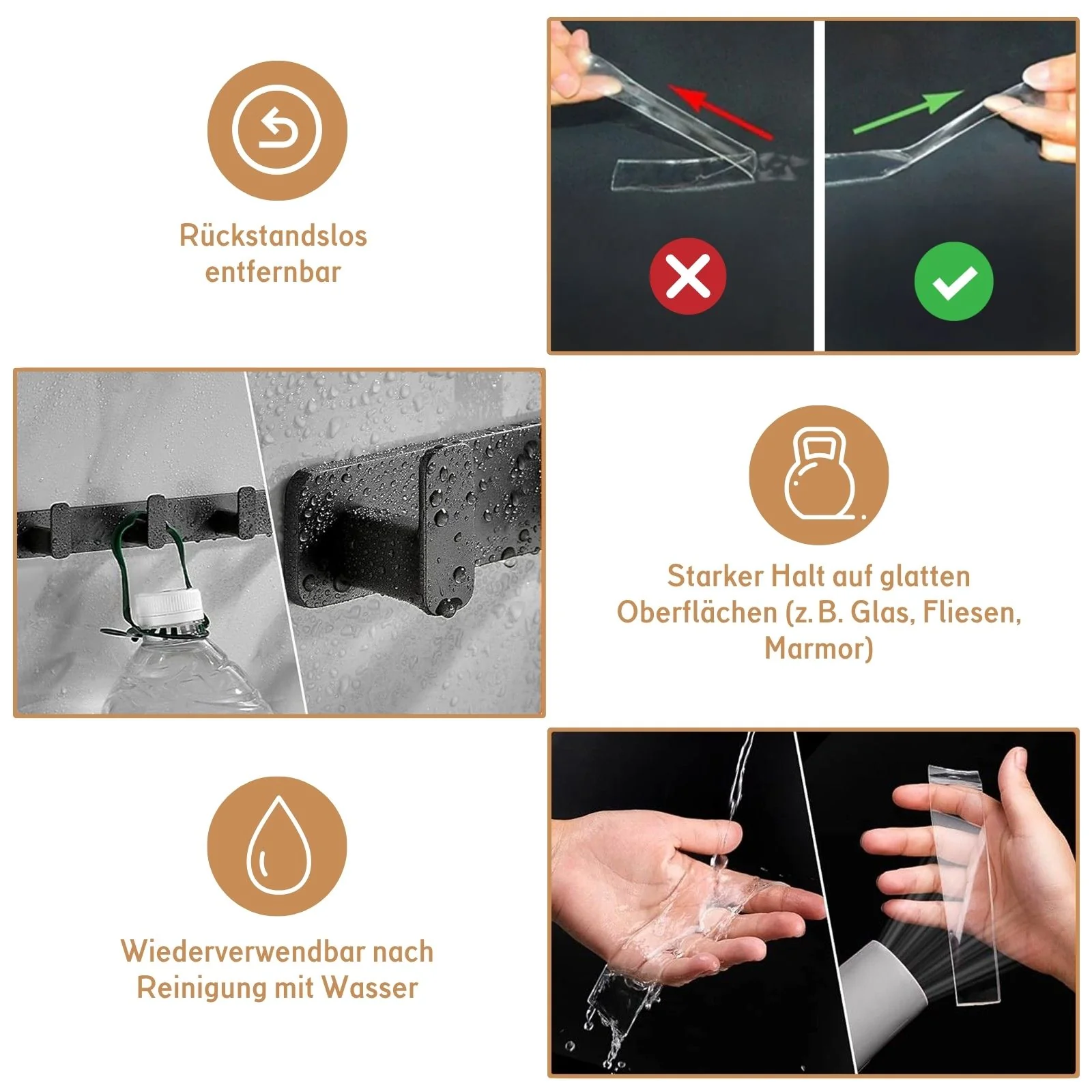 Rückstandslos entfernbar

Starker Halt auf glatten Oberflächen (z. B. Glas, Fliesen, Marmor)

Wiederverwendbar nach Reinigung mit Wasser